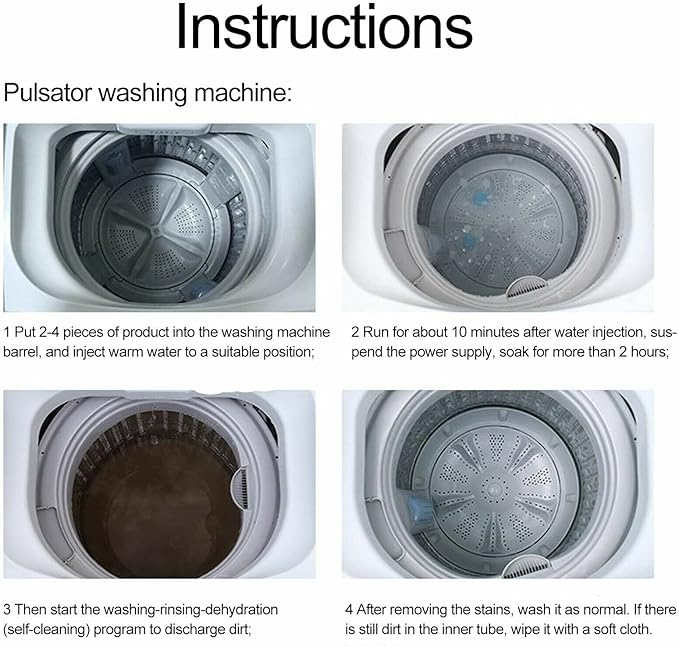 Instructions

Pulsator washing machine:

1 Put 2-4 pieces of product into the washing machine barrel, and inject warm water to a suitable position;

2 Run for about 10 minutes after water injection, suspend the power supply, soak for more than 2 hours;

3 Then start the washing-rinsing-dehydration (self-cleaning) program to discharge dirt;

4 After removing the stains, wash it as normal. If there is still dirt in the inner tube, wipe it with a soft cloth.